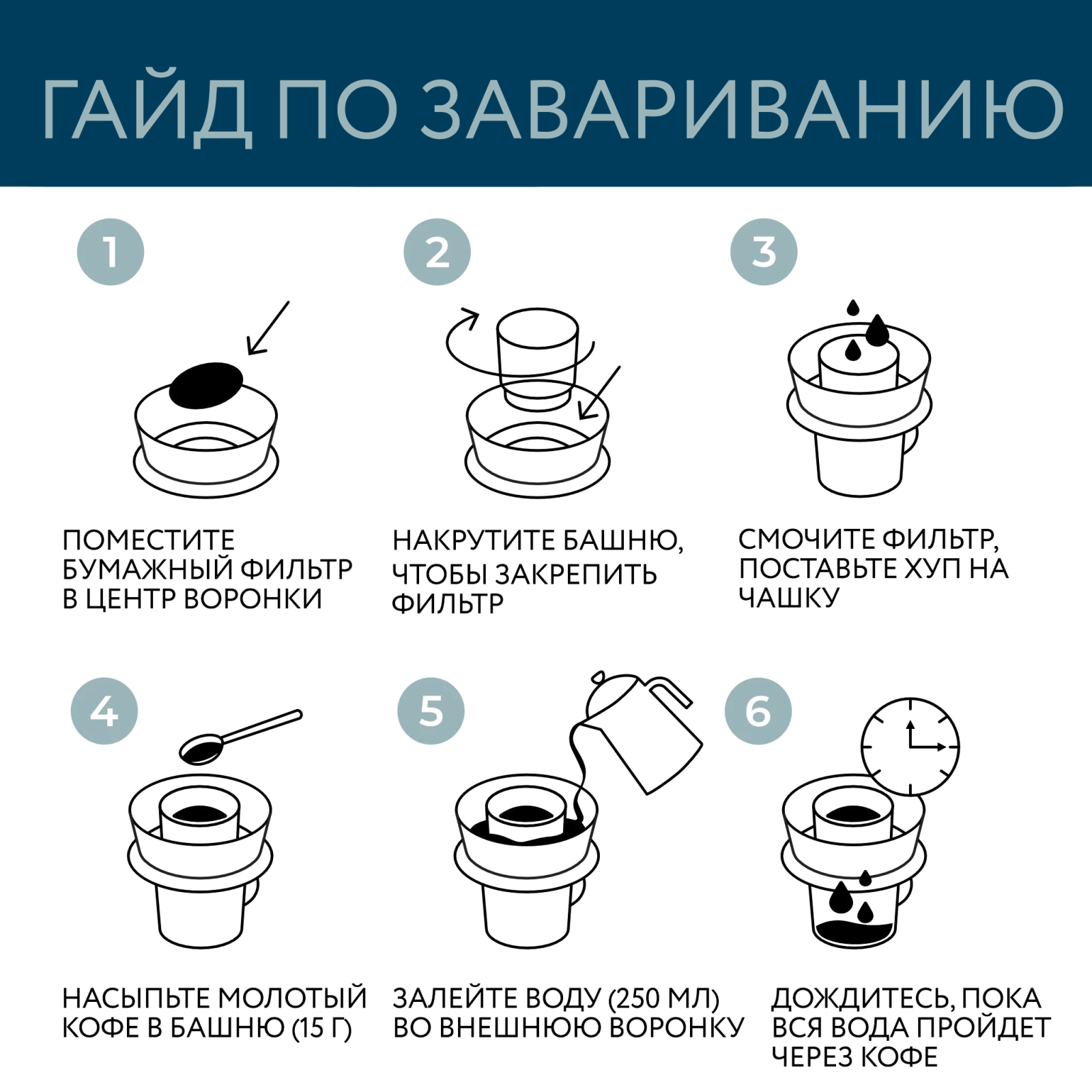 ГАЙД ПО ЗАВАРИВАНИЮ

1

ПОМЕСТИТЕ БУМАЖНЫЙ ФИЛЬТР В ЦЕНТР ВОРОНКИ

2

НАКРУТИТЕ БАШНЮ, ЧТОБЫ ЗАКРЕПИТЬ ФИЛЬТР

3

СМОЧИТЕ ФИЛЬТР, ПОСТАВЬТЕ ХУП НА ЧАШКУ

4

НАСЫПЬТЕ МОЛОТЫЙ КОФЕ В БАШНЮ (15 Г)

5

ЗАЛЕЙТЕ ВОДУ (250 МЛ) ВО ВНЕШНЮЮ ВОРОНКУ

6

ДОЖДИТЕСЬ, ПОКА ВСЯ ВОДА ПРОЙДЕТ ЧЕРЕЗ КОФЕ