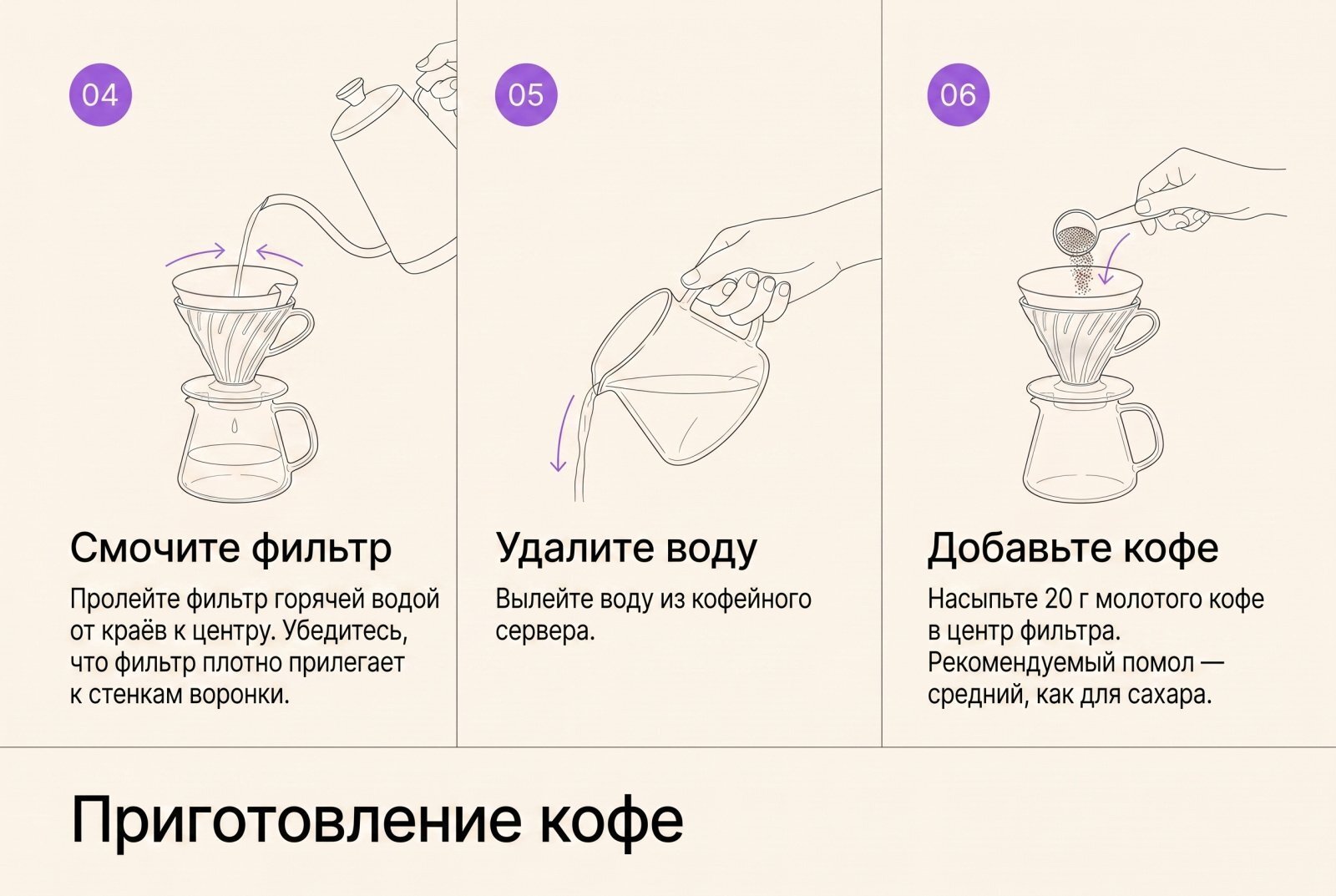 04

Смочите фильтр

Пролейте фильтр горячей водой от краёв к центру. Убедитесь, что фильтр плотно прилегает к стенкам воронки.

05

Удалите воду

Вылейте воду из кофейного сервера.

06

Добавьте кофе

Насыпьте 20 г молотого кофе в центр фильтра. Рекомендуемый помол — средний, как для сахара.

Приготовление кофе